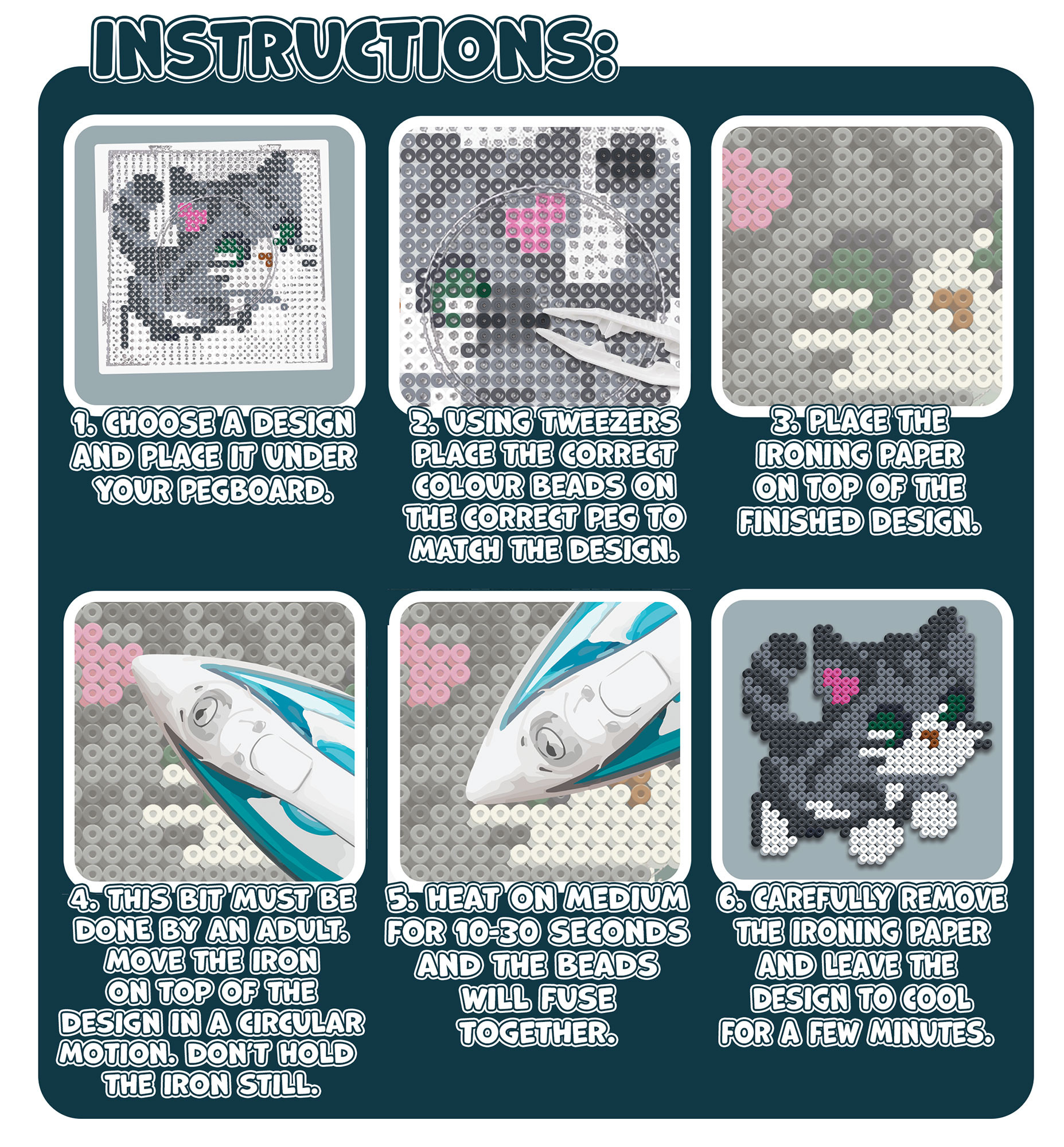 INSTRUCTIONS:

1. CHOOSE A DESIGN AND PLACE IT UNDER YOUR PEGBOARD.

2. USING TWEEZERS PLACE THE CORRECT COLOUR BEADS ON THE CORRECT PEG TO MATCH THE DESIGN.

3. PLACE THE IRONING PAPER ON TOP OF THE FINISHED DESIGN.

4. THIS BIT MUST BE DONE BY AN ADULT. MOVE THE IRON ON TOP OF THE DESIGN IN A CIRCULAR MOTION. DON'T HOLD THE IRON STILL.

5. HEAT ON MEDIUM FOR 10-30 SECONDS AND THE BEADS WILL FUSE TOGETHER.

6. CAREFULLY REMOVE THE IRONING PAPER AND LEAVE THE DESIGN TO COOL FOR A FEW MINUTES.